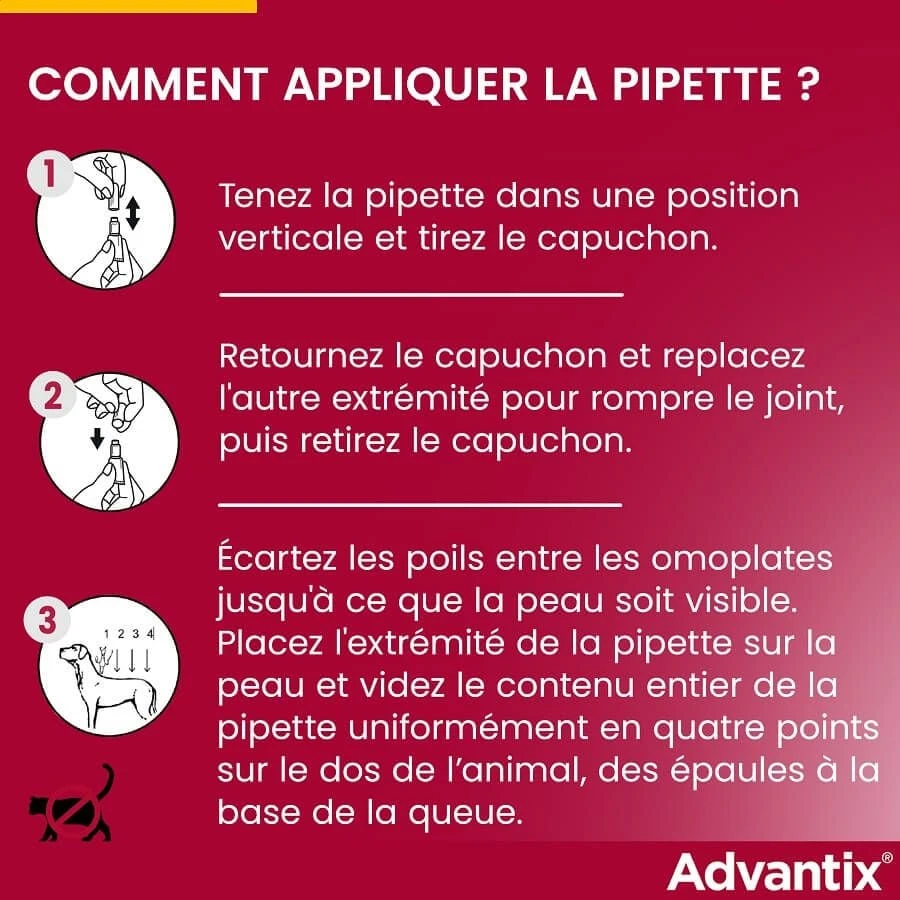 COMMENT APPLIQUER LA PIPETTE ?

1

Tenez la pipette dans une position verticale et tirez le capuchon.

2

Retournez le capuchon et replacez l'autre extrémité pour rompre le joint, puis retirez le capuchon.

3

1 2 3 4

Écartez les poils entre les omoplates jusqu'à ce que la peau soit visible. Placez l'extrémité de la pipette sur la peau et videz le contenu entier de la pipette uniformément en quatre points sur le dos de l'animal, des épaules à la base de la queue.

Advantix®